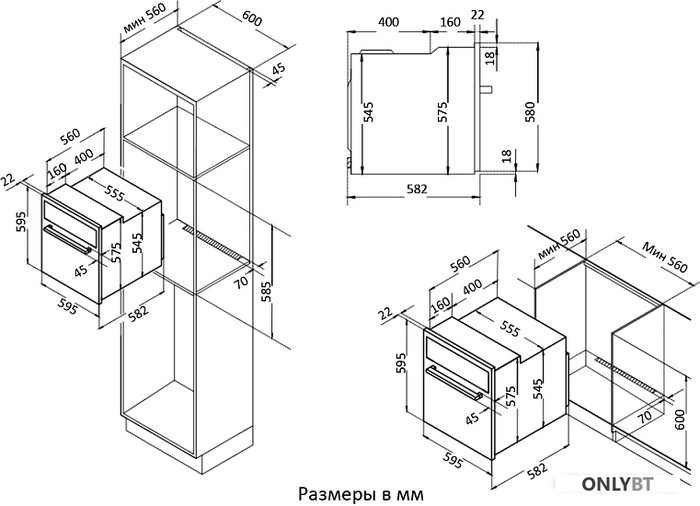 мин 560
600
45
560
160
400
22
555
595
575
545
45
595
582
70
585
400
160
22
18
545
575
580
18
582
мин 560
Мин 560
560
160
400
22
555
595
575
545
45
595
582
70
600
Размеры в мм
ONLYBT