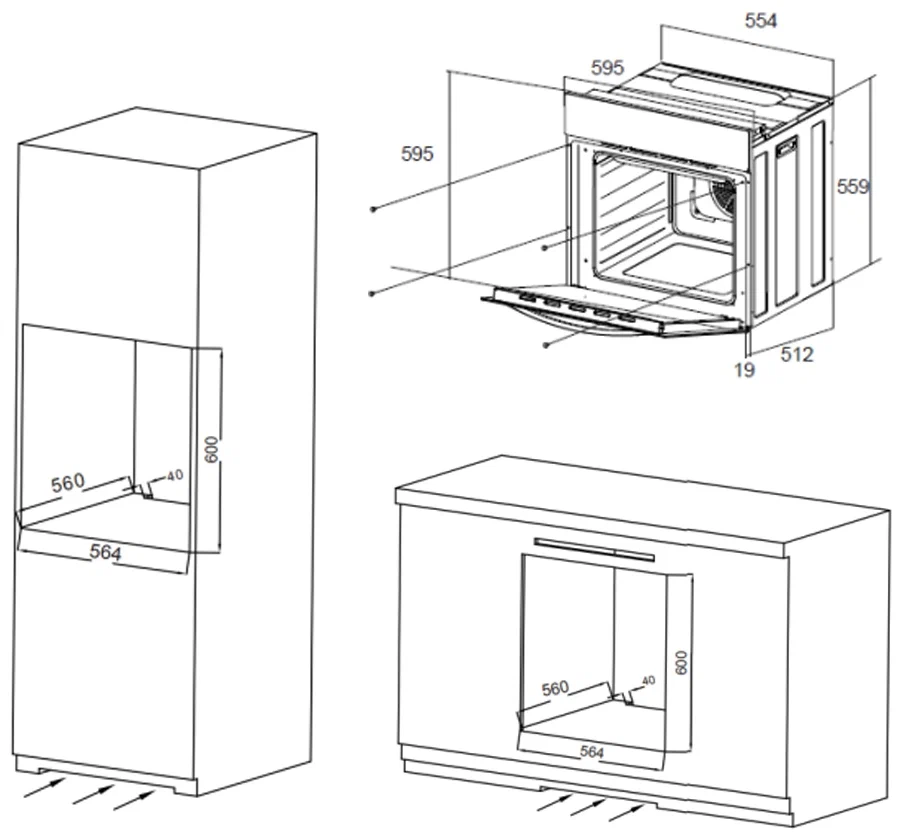 554
595
595
559
19
512
600
560
40
564
600
560
40
564