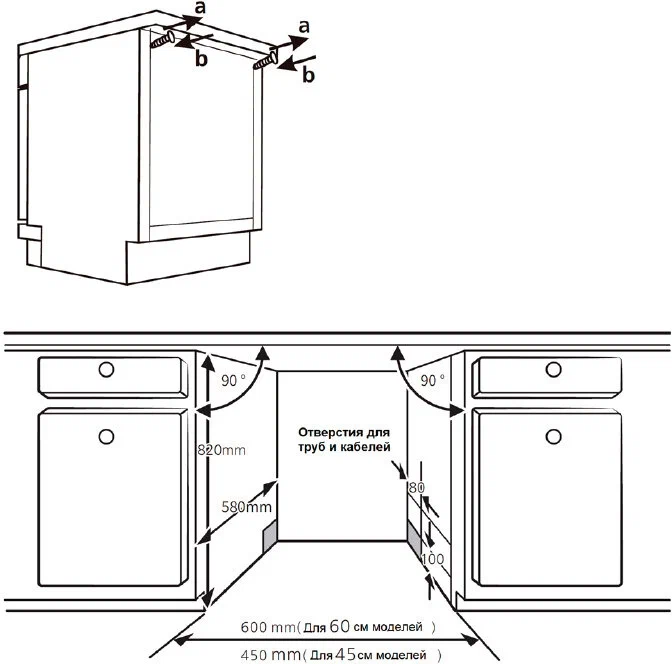 a
b
a
b

90 °
90 °
820mm
Отверстия для труб и кабелей
580mm
80
100
600 mm( Для 60 см моделей )
450 mm( Для 45 см моделей )