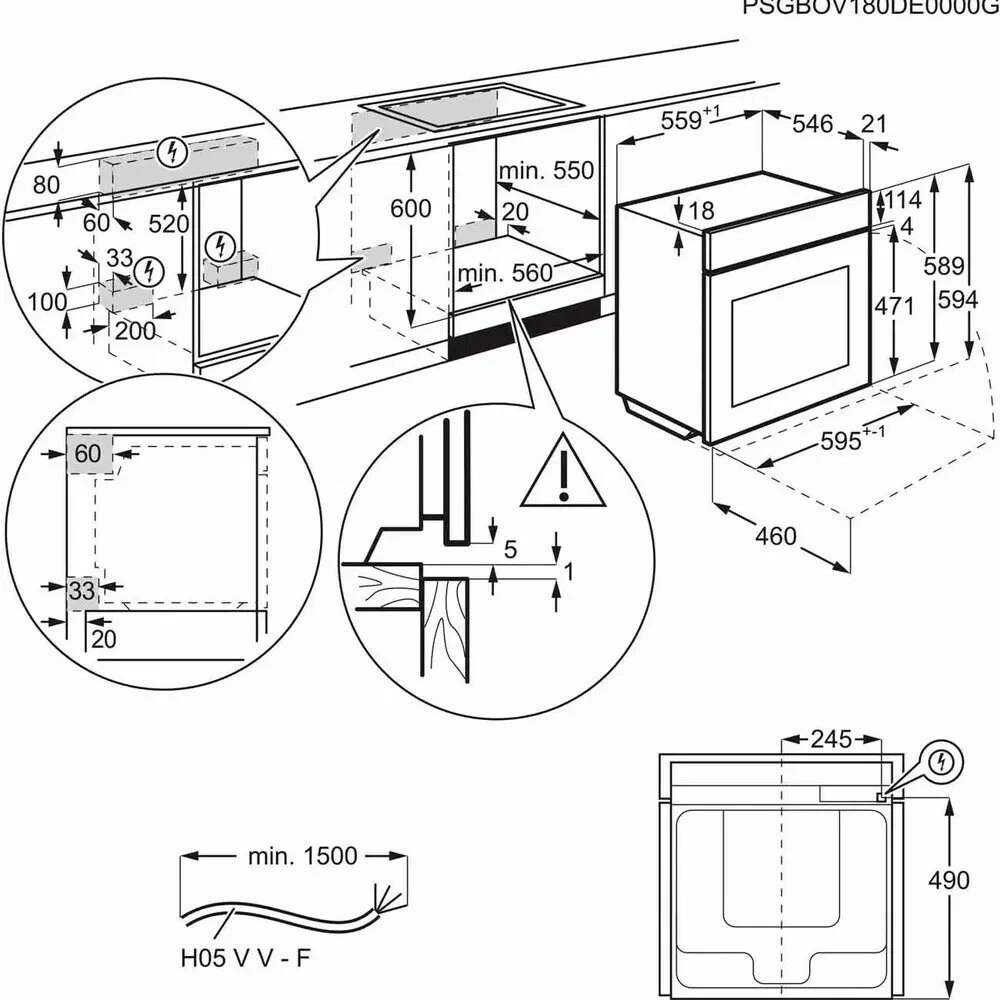 PSGBOV180DE0000G

80
60
520
33
100
200
600
min. 550
20
min. 560
$559^{+1}$
546
21
18
114
4
589
594
471
$595^{+-1}$
460
60
33
20
5
1
245
490
min. 1500
H05 V V - F