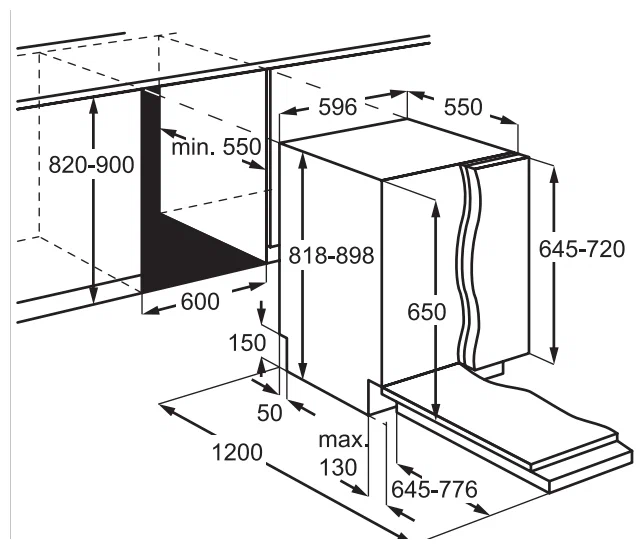 596
550
820-900
min. 550
818-898
645-720
650
600
150
50
1200
max.
130
645-776