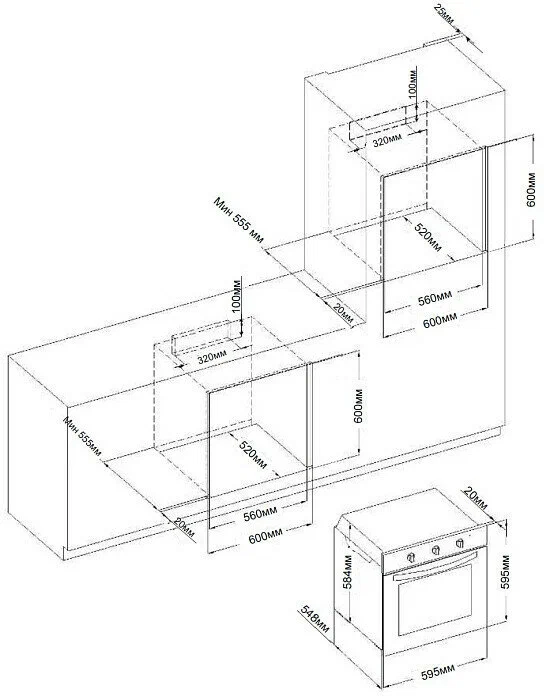 25мм
100мм
320мм
600мм
Мин 555 мм
520мм
20мм
560мм
600мм
100мм
320мм
600мм
Мин 555мм
520мм
20мм
560мм
600мм
20мм
584мм
595мм
548мм
595мм