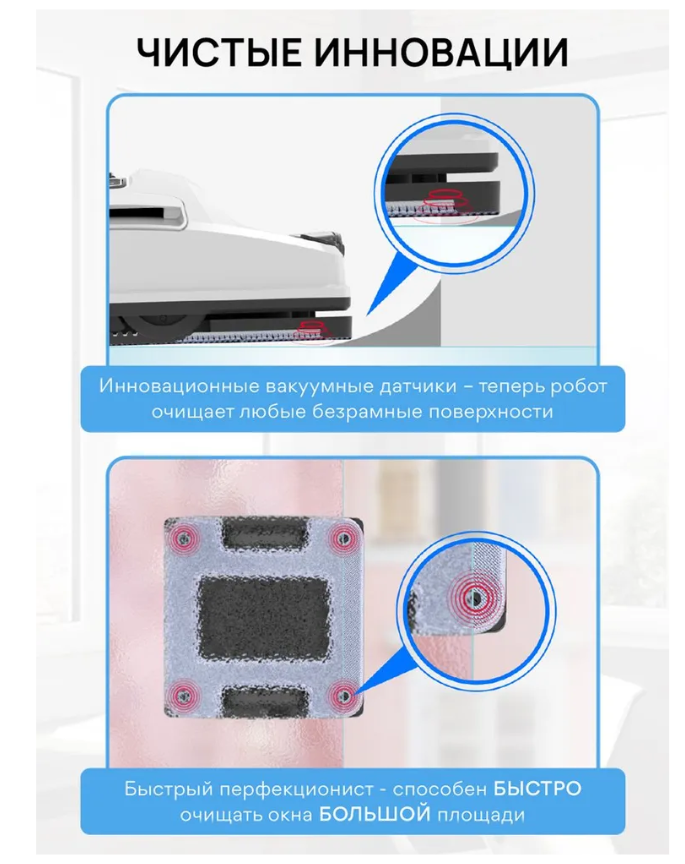 ЧИСТЫЕ ИННОВАЦИИ

Инновационные вакуумные датчики – теперь робот очищает любые безрамные поверхности

Быстрый перфекционист - способен БЫСТРО очищать окна БОЛЬШОЙ площади