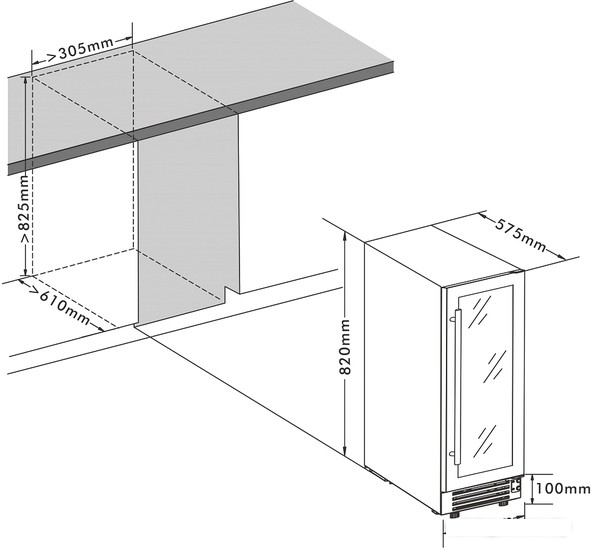 >305mm
>825mm
>610mm
575mm
820mm
100mm